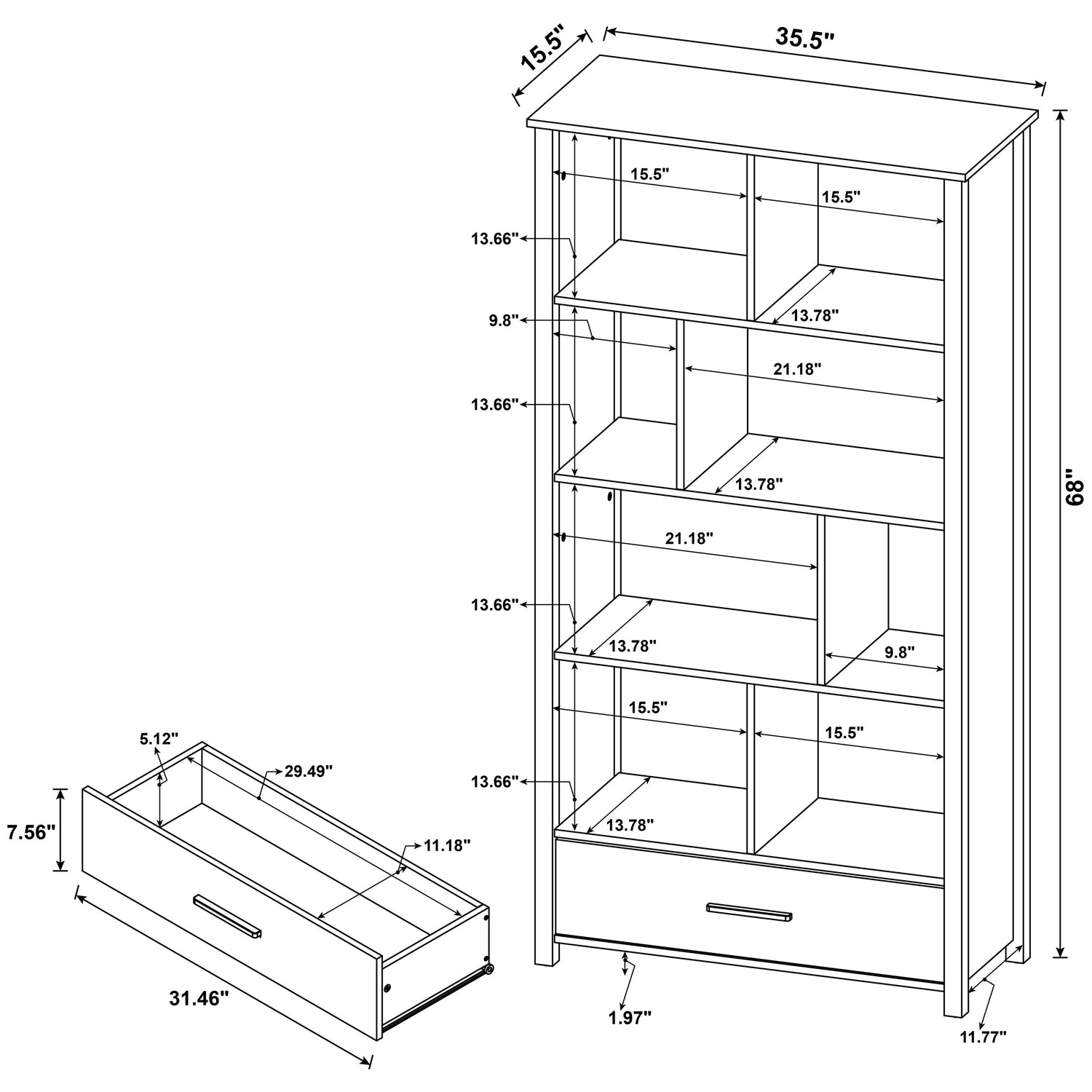 15.5"
35.5"
68"
15.5"
15.5"
13.66"
13.78"
9.8"
21.18"
13.66"
13.78"
21.18"
13.66"
13.78"
9.8"
15.5"
15.5"
13.66"
13.78"
1.97"
11.77"
5.12"
29.49"
7.56"
11.18"
31.46"