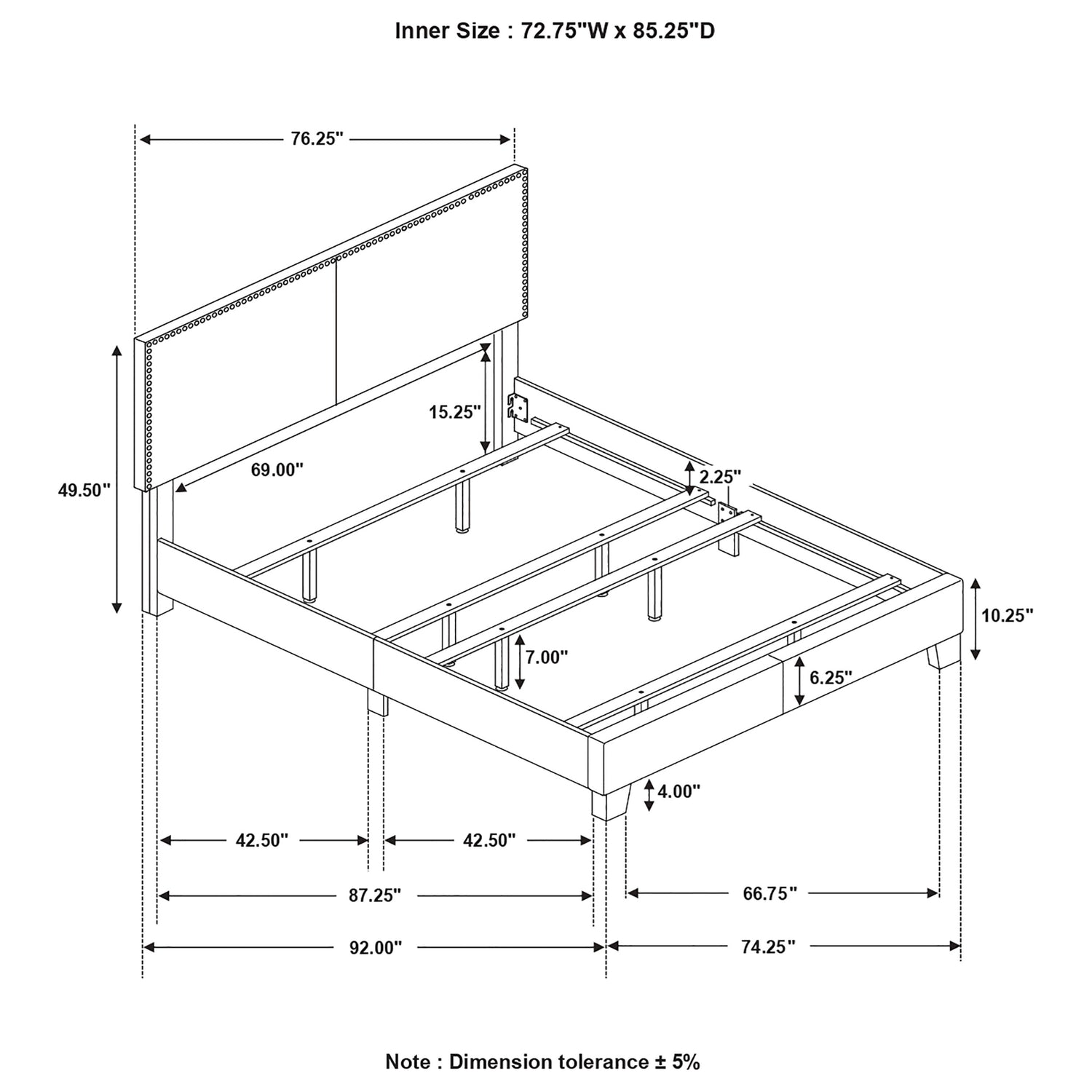 Inner Size : 72.75"W x 85.25"D

76.25"

15.25"

69.00"

49.50"

2.25"

10.25"

7.00"

6.25"

4.00"

42.50"

42.50"

87.25"

66.75"

92.00"

74.25"

Note : Dimension tolerance ± 5%